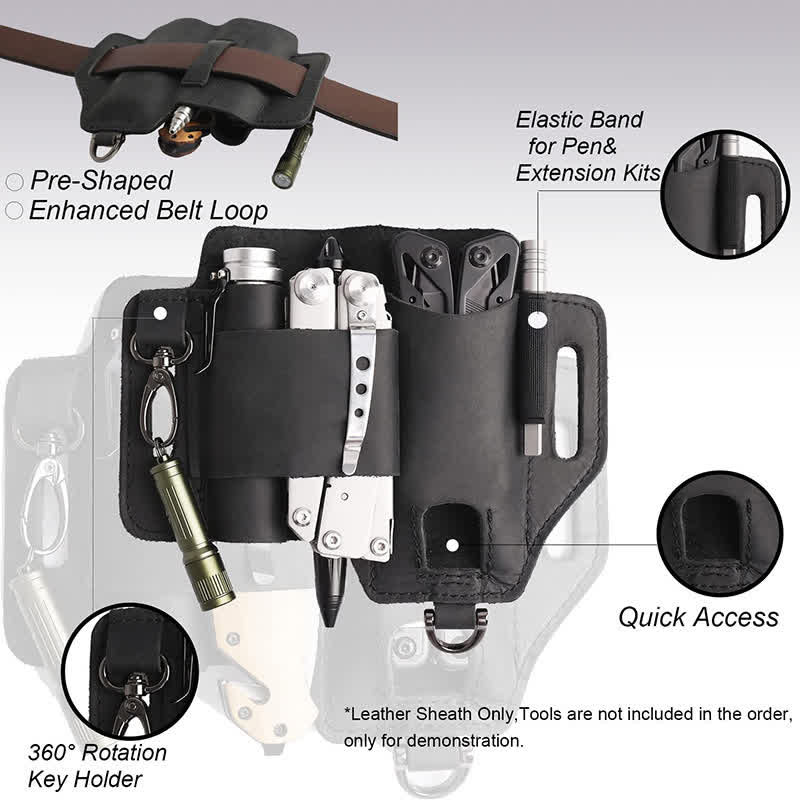 Pre-Shaped
Enhanced Belt Loop

Elastic Band for Pen& Extension Kits

Quick Access

360° Rotation Key Holder

*Leather Sheath Only,Tools are not included in the order, only for demonstration.