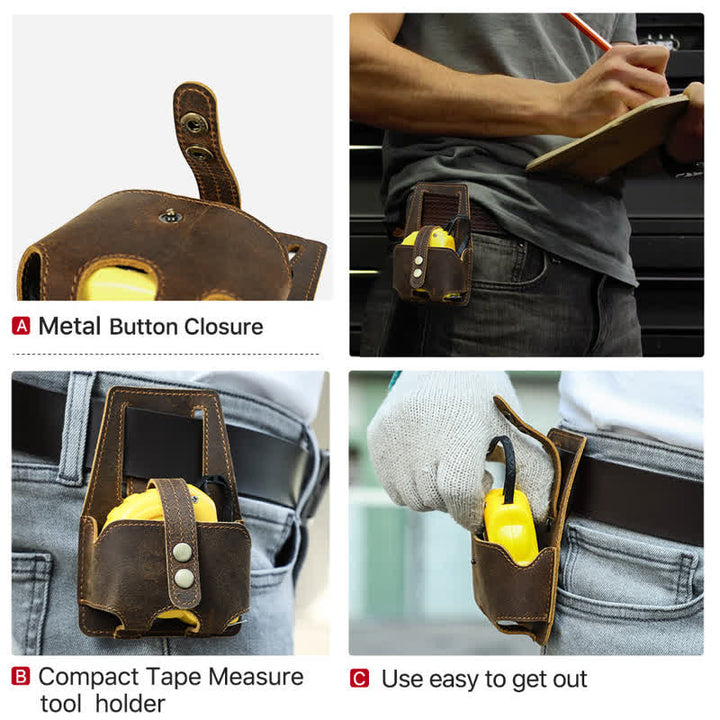 A Metal Button Closure

B Compact Tape Measure tool holder

C Use easy to get out