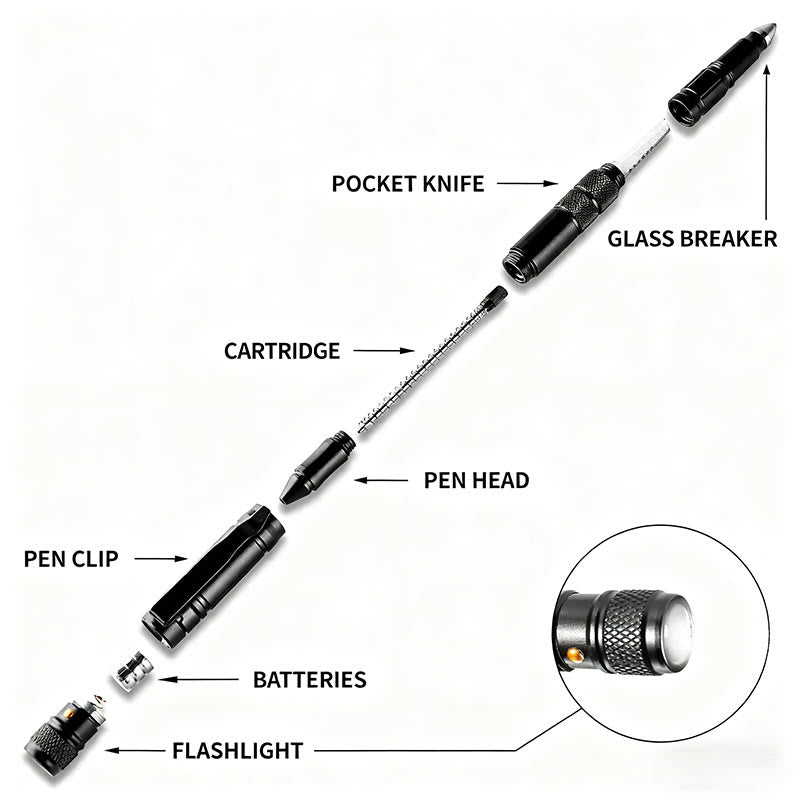 POCKET KNIFE

GLASS BREAKER

CARTRIDGE

PEN HEAD

PEN CLIP

BATTERIES

FLASHLIGHT