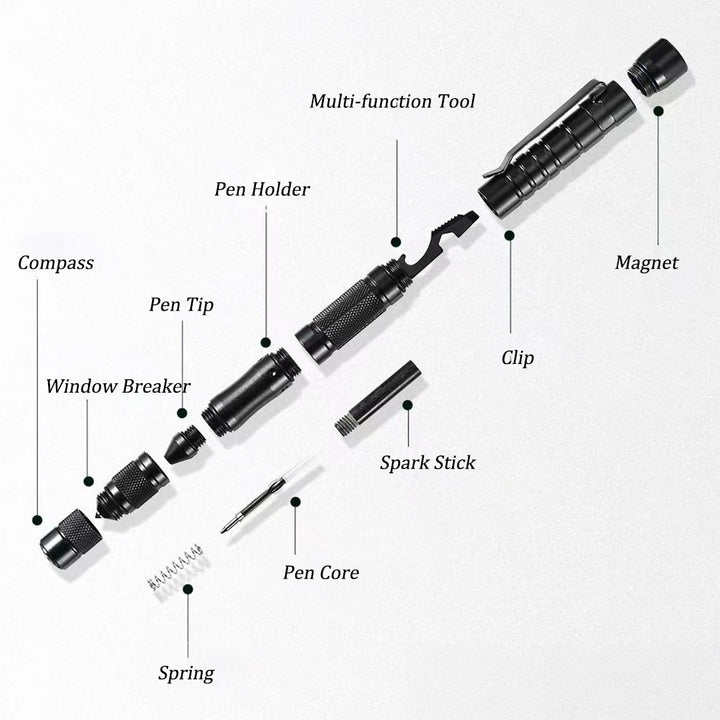 Multi-function Tool

Pen Holder

Compass

Magnet

Pen Tip

Clip

Window Breaker

Spark Stick

Pen Core

Spring