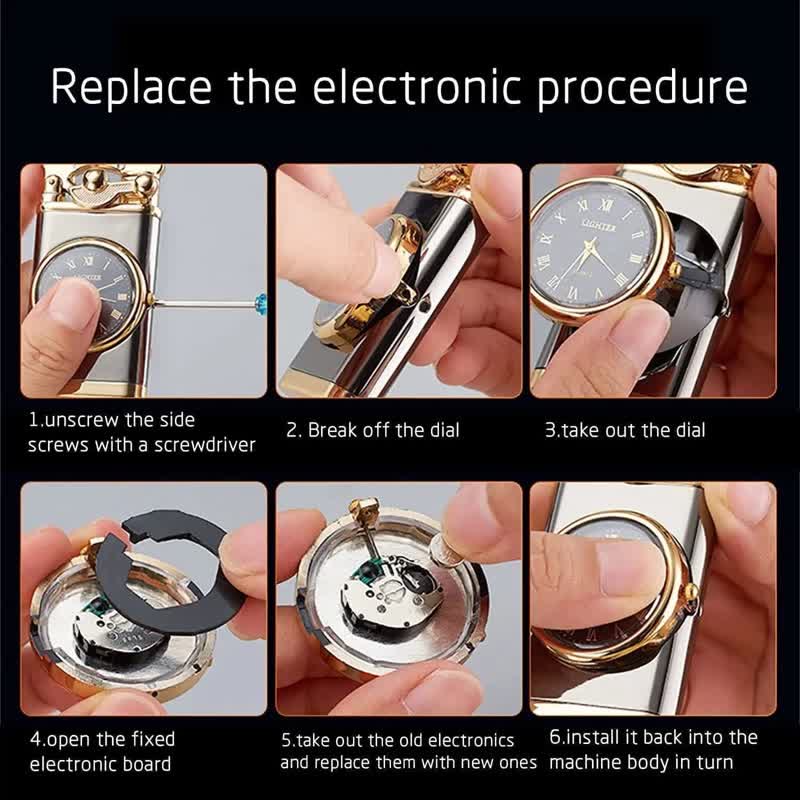 Replace the electronic procedure

LIGHTER

1.unscrew the side screws with a screwdriver

2. Break off the dial

3.take out the dial

4.open the fixed electronic board

5.take out the old electronics and replace them with new ones

6.install it back into the machine body in turn